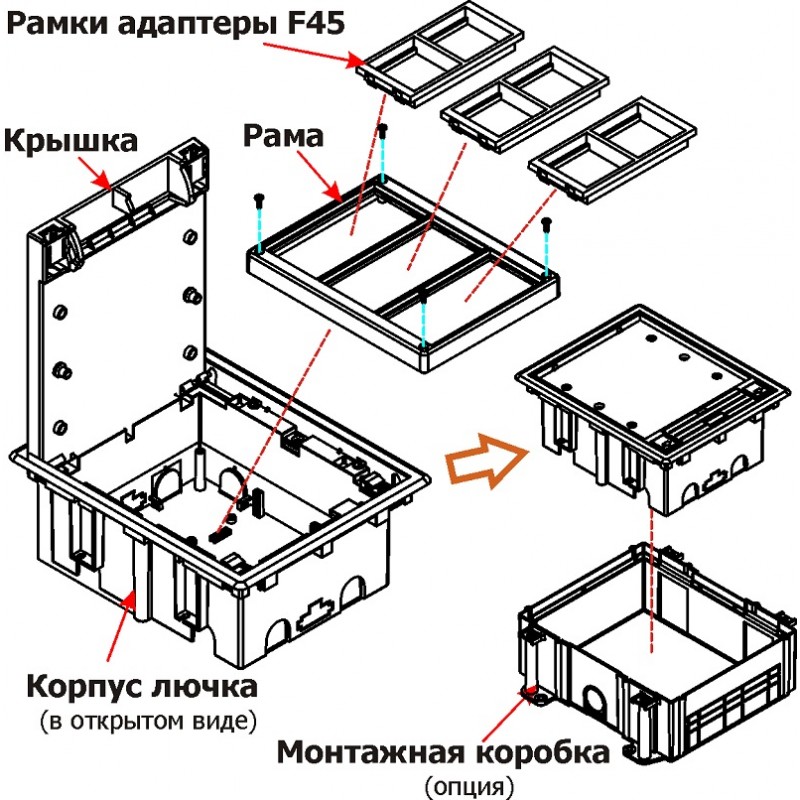 Рамки адаптеры F45

Крышка

Рама

Корпус лючка
(в открытом виде)

Монтажная коробка
(опция)